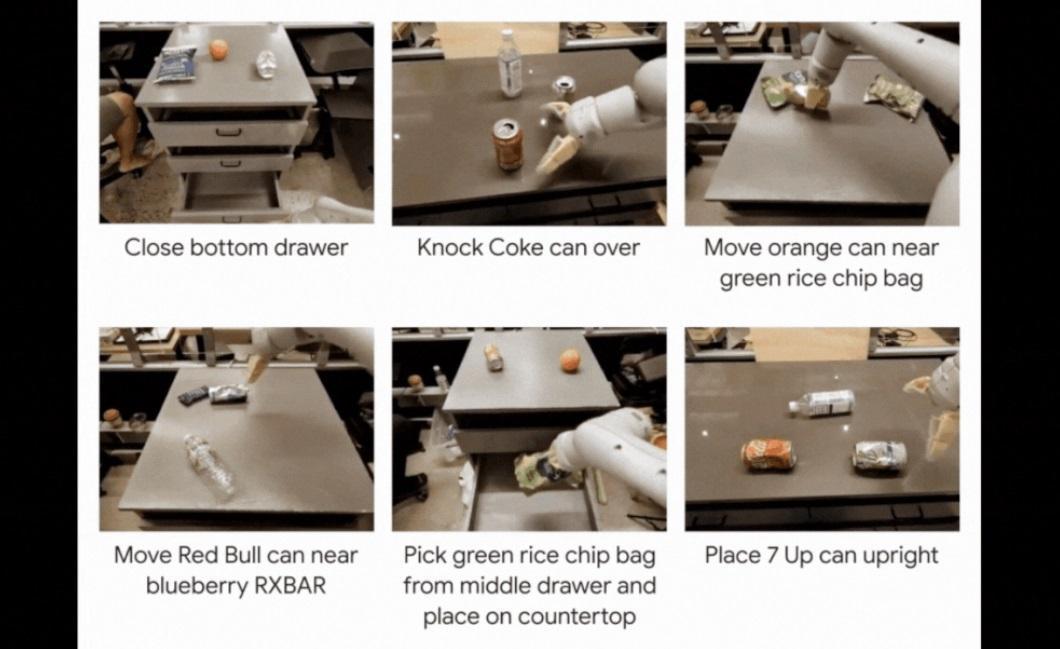 Close bottom drawer

Knock Coke can over

Move orange can near green rice chip bag

Move Red Bull can near blueberry RXBAR

Pick green rice chip bag from middle drawer and place on countertop

Place 7 Up can upright